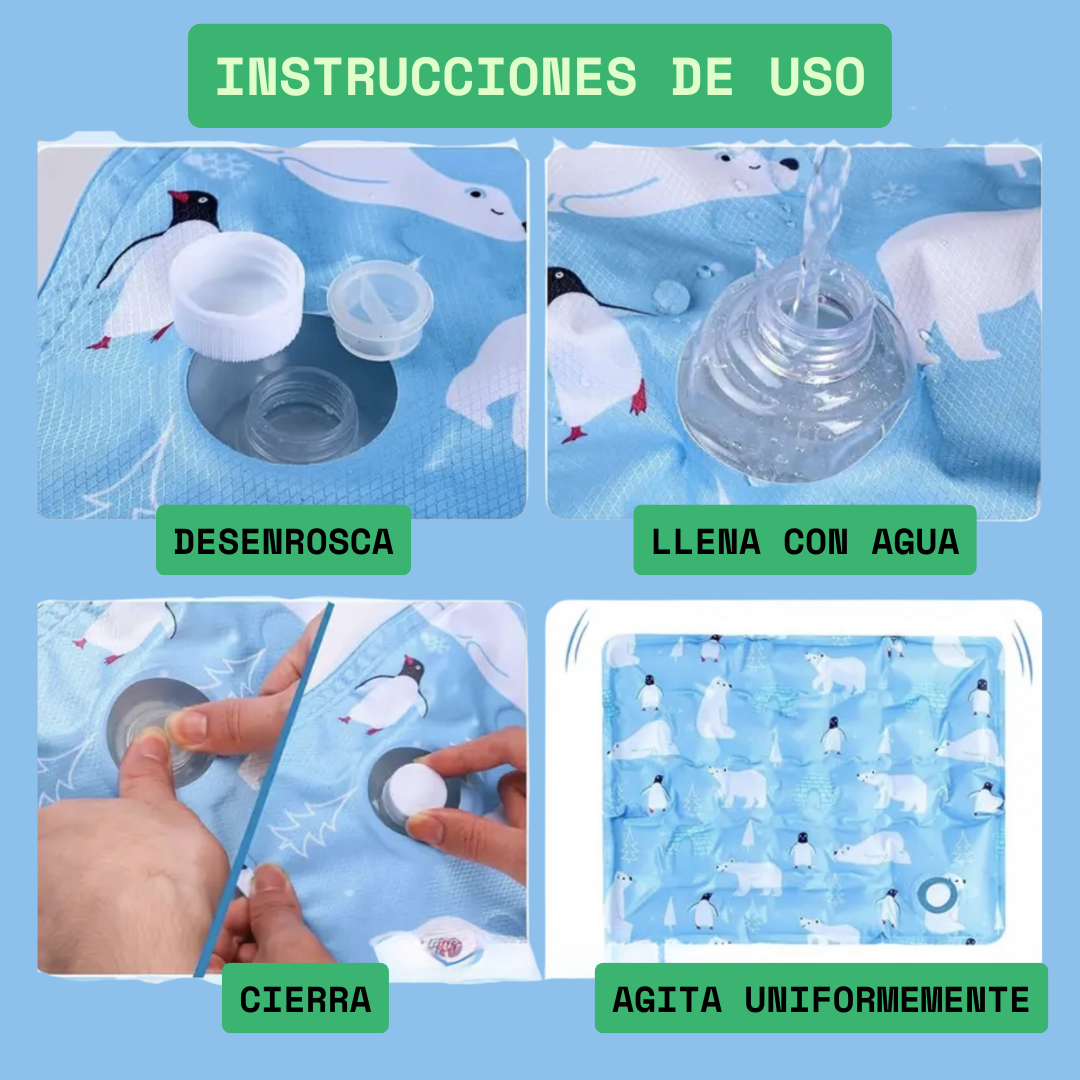 INSTRUCCIONES DE USO

DESENROSCA

LLENA CON AGUA

CIERRA

AGITA UNIFORMEMENTE